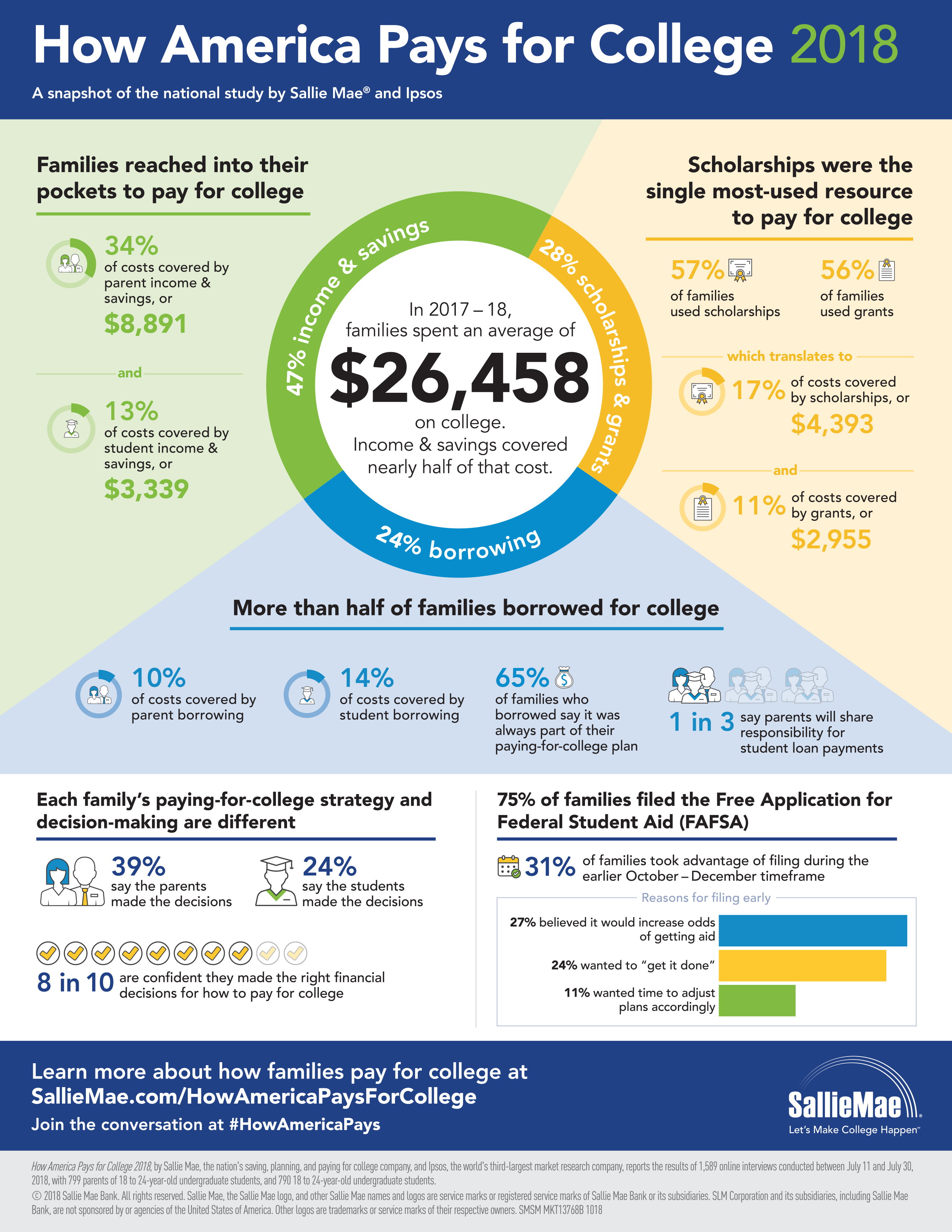 How America Pays for College 2018

A snapshot of the national study by Sallie Mae® and Ipsos

Families reached into their pockets to pay for college

34% of costs covered by parent income & savings, or $8,891

and

13% of costs covered by student income & savings, or $3,339

47% income & savings

28% scholarships & grants

24% borrowing

In 2017 – 18, families spent an average of

$26,458

on college. Income & savings covered nearly half of that cost.

Scholarships were the single most-used resource to pay for college

57% of families used scholarships

56% of families used grants

which translates to

17% of costs covered by scholarships, or $4,393

and

11% of costs covered by grants, or $2,955

More than half of families borrowed for college

10% of costs covered by parent borrowing

14% of costs covered by student borrowing

65% of families who borrowed say it was always part of their paying-for-college plan

1 in 3 say parents will share responsibility for student loan payments

Each family's paying-for-college strategy and decision-making are different

39% say the parents made the decisions

24% say the students made the decisions

8 in 10 are confident they made the right financial decisions for how to pay for college

75% of families filed the Free Application for Federal Student Aid (FAFSA)

31% of families took advantage of filing during the earlier October – December timeframe

Reasons for filing early

27% believed it would increase odds of getting aid

24% wanted to "get it done"

11% wanted time to adjust plans accordingly

Learn more about how families pay for college at SallieMae.com/HowAmericaPaysForCollege

Join the conversation at #HowAmericaPays

SallieMae®
Let's Make College Happen™

How America Pays for College 2018, by Sallie Mae, the nation's saving, planning, and paying for college company, and Ipsos, the world's third-largest market research company, reports the results of 1,589 online interviews conducted between July 11 and July 30, 2018, with 799 parents of 18 to 24-year-old undergraduate students, and 790 18 to 24-year-old undergraduate students.

© 2018 Sallie Mae Bank. All rights reserved. Sallie Mae, the Sallie Mae logo, and other Sallie Mae names and logos are service marks or registered service marks of Sallie Mae Bank or its subsidiaries. SLM Corporation and its subsidiaries, including Sallie Mae Bank, are not sponsored by or agencies of the United States of America. Other logos are trademarks or service marks of their respective owners. SMSM MKT13768B 1018